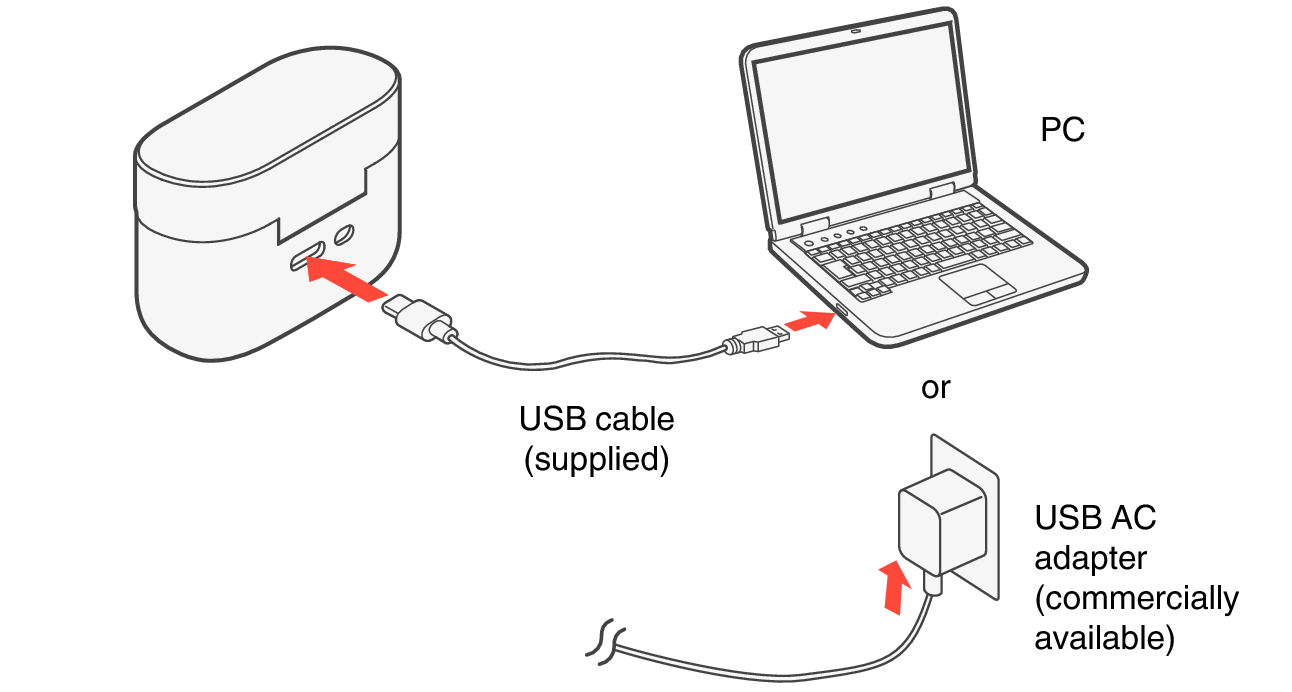 PC

USB cable
(supplied)

or

USB AC
adapter
(commercially
available)